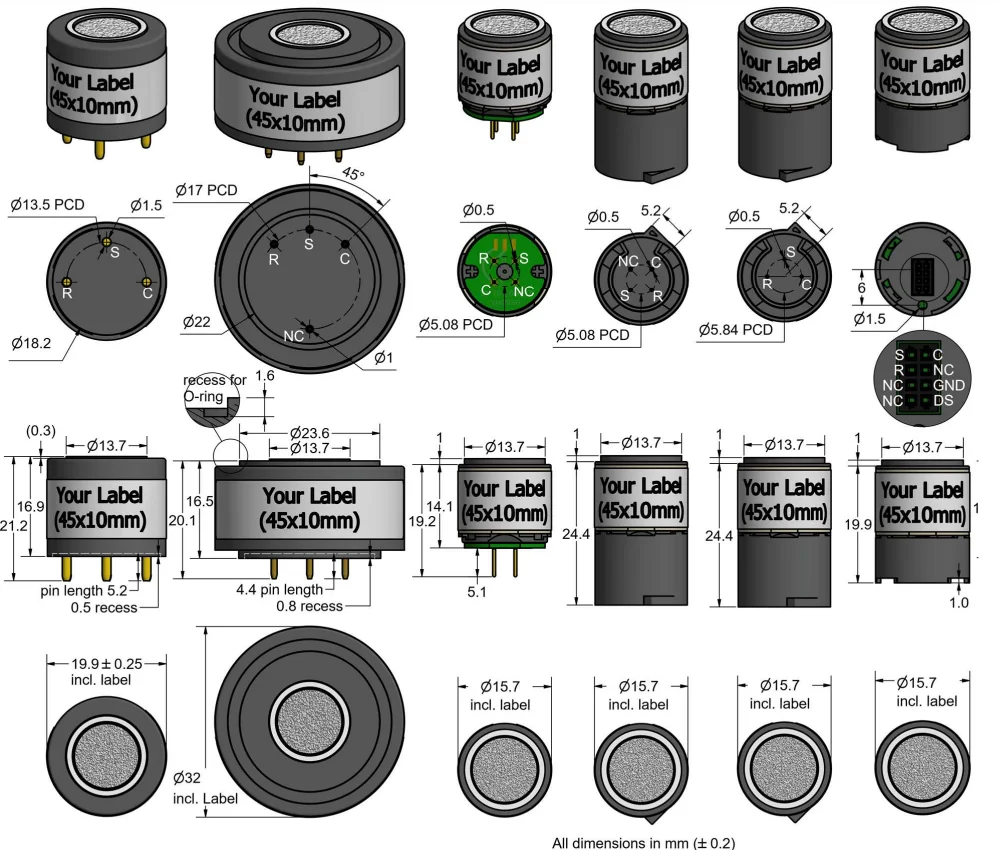 Your Label (45x10mm)

Your Label (45x10mm)

Your Label (45x10mm)

Your Label (45x10mm)

Your Label (45x10mm)

Your Label (45x10mm)

Ø13.5 PCD
Ø1.5
S
R
C
Ø18.2

Ø17 PCD
45°
R
S
C
Ø22
NC
Ø1

Ø0.5
R
S
C
NC
Ø5.08 PCD

Ø0.5
5.2
NC
C
S
R
Ø5.08 PCD

Ø0.5
5.2
S
R
C
Ø5.84 PCD

6
Ø1.5
S C
R NC
NC GND
NC DS

recess for O-ring
1.6
(0.3)
Ø13.7
16.9
21.2
Your Label (45x10mm)
pin length 5.2
0.5 recess

Ø23.6
Ø13.7
16.5
20.1
Your Label (45x10mm)
4.4 pin length
0.8 recess

1
Ø13.7
14.1
19.2
Your Label (45x10mm)
5.1

1
Ø13.7
24.4
Your Label (45x10mm)

1
Ø13.7
24.4
Your Label (45x10mm)

1
Ø13.7
19.9
Your Label (45x10mm)
1.0

19.9 ± 0.25
incl. label

Ø32
incl. Label

Ø15.7
incl. label

Ø15.7
incl. label

Ø15.7
incl. label

Ø15.7
incl. label

All dimensions in mm (± 0.2)