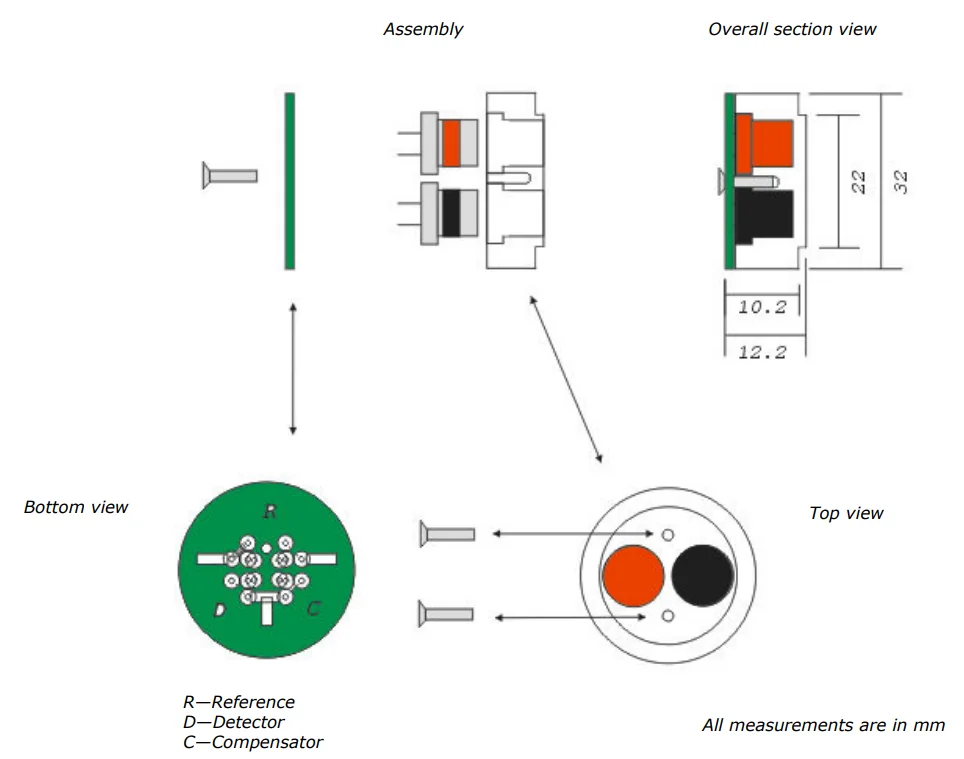 Assembly

Overall section view

22

32

10.2

12.2

Bottom view

R

D

C

Top view

R—Reference
D—Detector
C—Compensator

All measurements are in mm